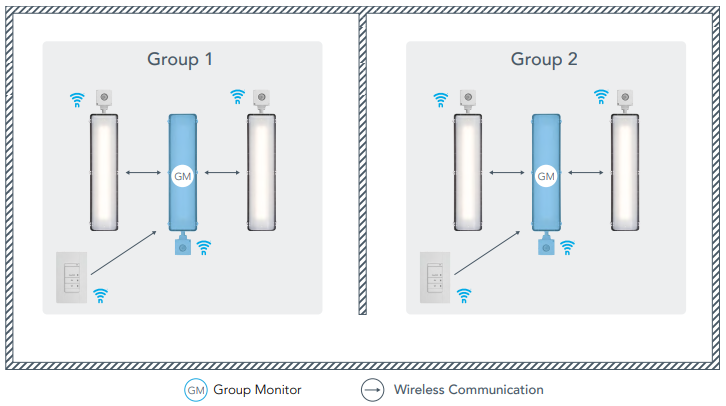 Group 1

GM

Group 2

GM

GM Group Monitor

Wireless Communication